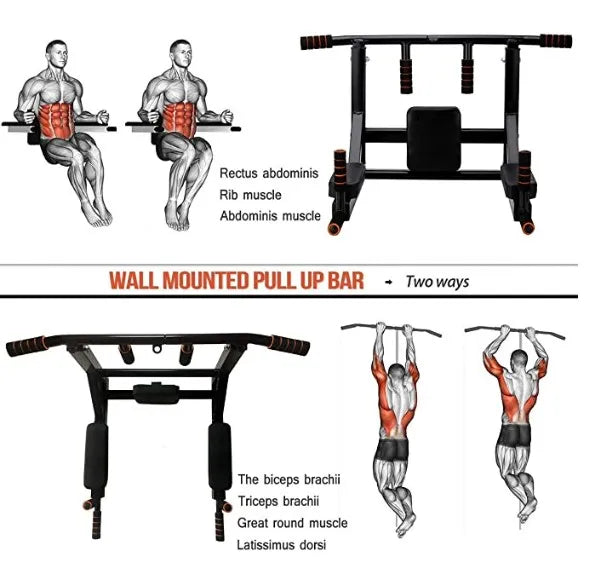 Rectus abdominis
Rib muscle
Abdominis muscle

WALL MOUNTED PULL UP BAR → Two ways

The biceps brachii
Triceps brachii
Great round muscle
Latissimus dorsi