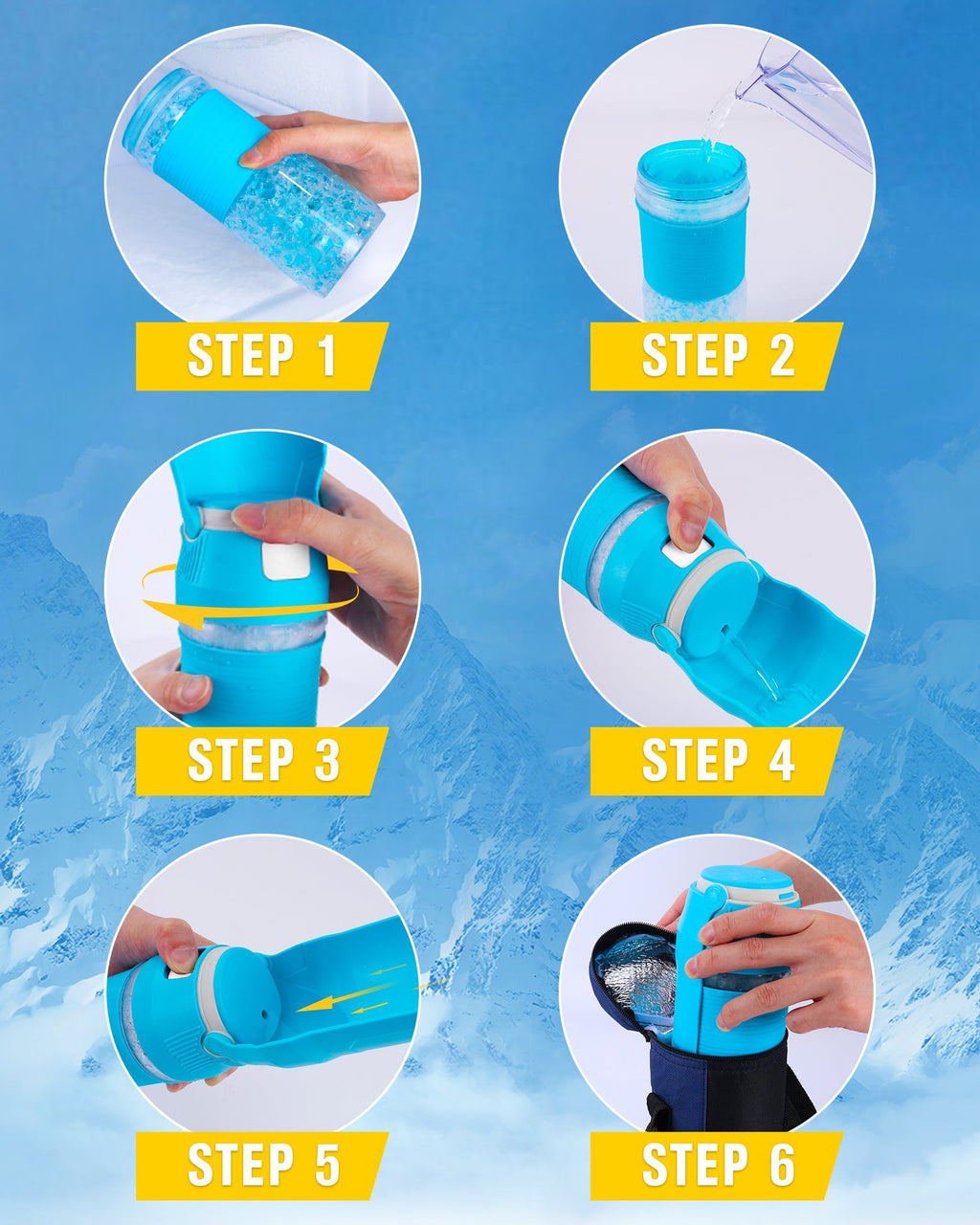 STEP 1

STEP 2

STEP 3

STEP 4

STEP 5

STEP 6