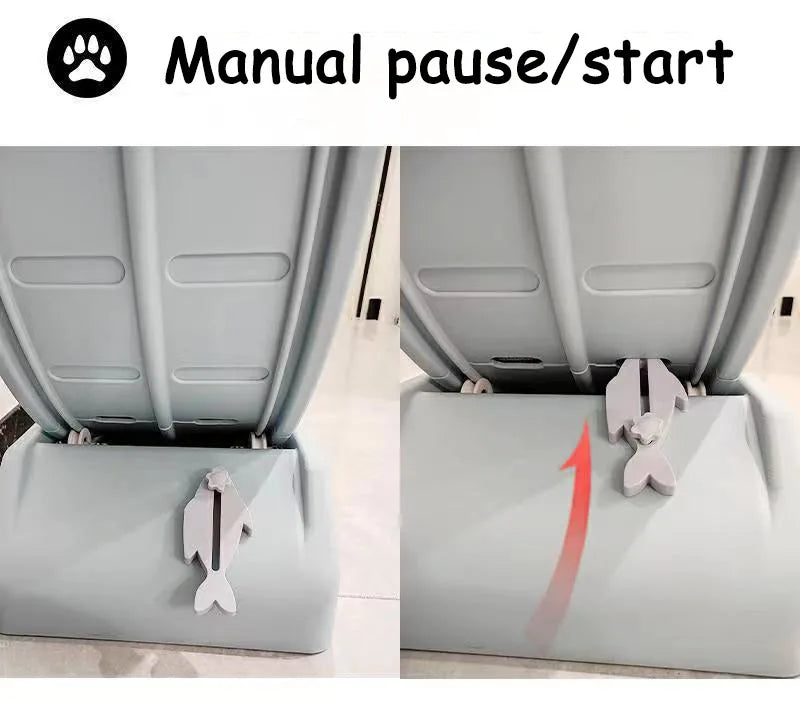 Manual pause/start