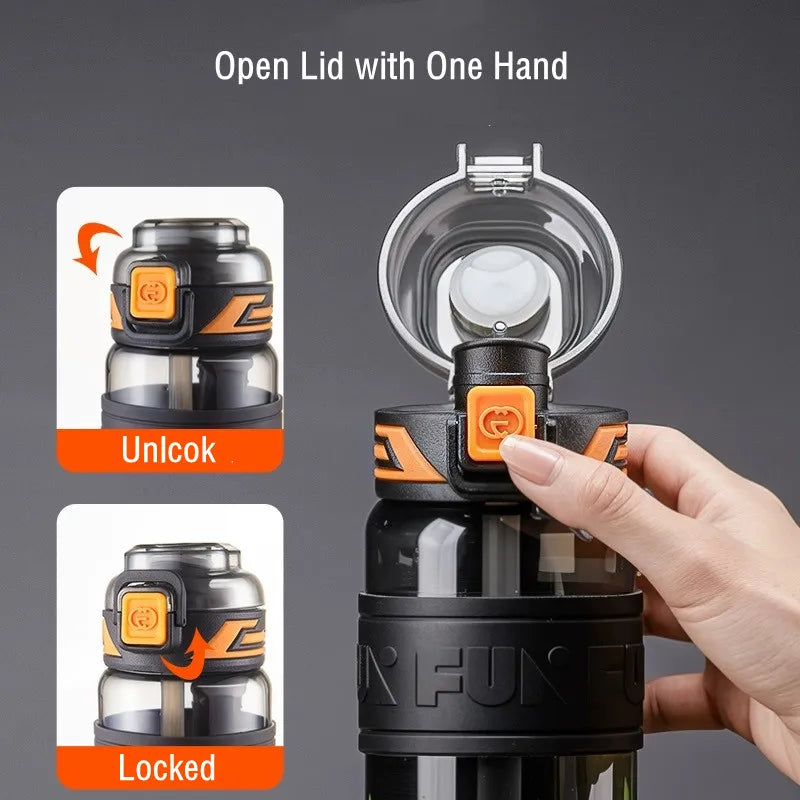 Open Lid with One Hand

Unlcok

Locked

FUN FUN FU